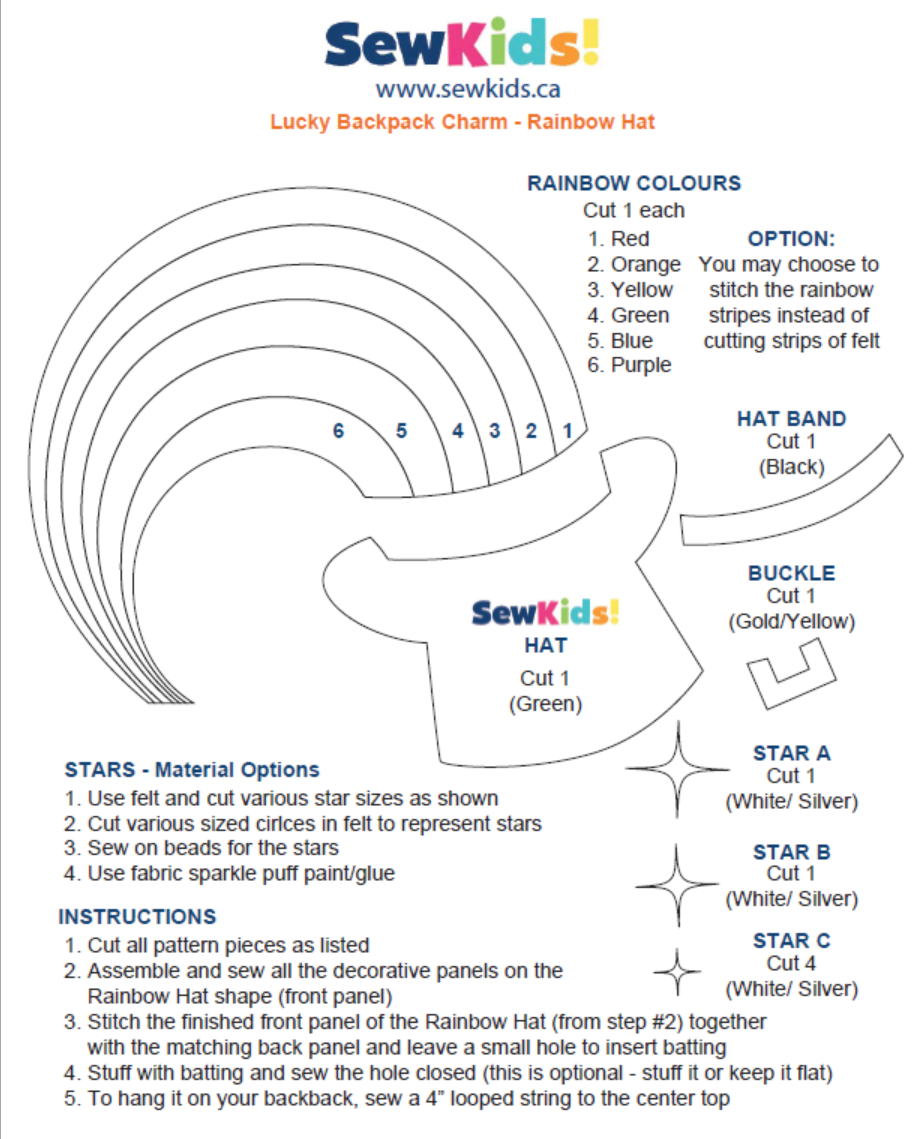 SewKids!
www.sewkids.ca
Lucky Backpack Charm - Rainbow Hat

RAINBOW COLOURS
Cut 1 each
1. Red
2. Orange
3. Yellow
4. Green
5. Blue
6. Purple

OPTION:
You may choose to stitch the rainbow stripes instead of cutting strips of felt

6 5 4 3 2 1

HAT BAND
Cut 1
(Black)

BUCKLE
Cut 1
(Gold/Yellow)

SewKids!
HAT
Cut 1
(Green)

STAR A
Cut 1
(White/ Silver)

STAR B
Cut 1
(White/ Silver)

STAR C
Cut 4
(White/ Silver)

STARS - Material Options
1. Use felt and cut various star sizes as shown
2. Cut various sized cirlces in felt to represent stars
3. Sew on beads for the stars
4. Use fabric sparkle puff paint/glue

INSTRUCTIONS
1. Cut all pattern pieces as listed
2. Assemble and sew all the decorative panels on the Rainbow Hat shape (front panel)
3. Stitch the finished front panel of the Rainbow Hat (from step #2) together with the matching back panel and leave a small hole to insert batting
4. Stuff with batting and sew the hole closed (this is optional - stuff it or keep it flat)
5. To hang it on your backback, sew a 4" looped string to the center top